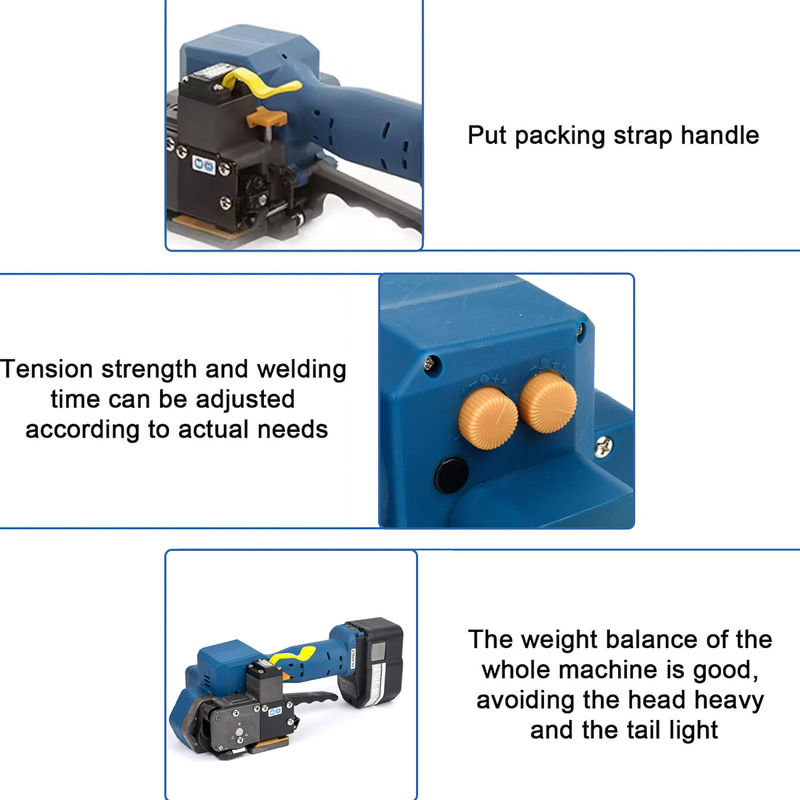 Put packing strap handle

Tension strength and welding time can be adjusted according to actual needs

The weight balance of the whole machine is good, avoiding the head heavy and the tail light